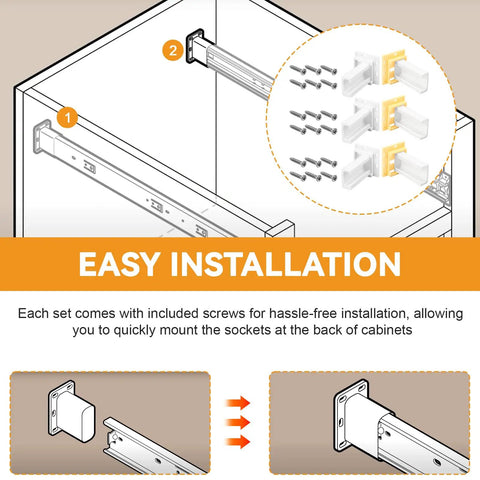 2

1

EASY INSTALLATION

Each set comes with included screws for hassle-free installation, allowing you to quickly mount the sockets at the back of cabinets