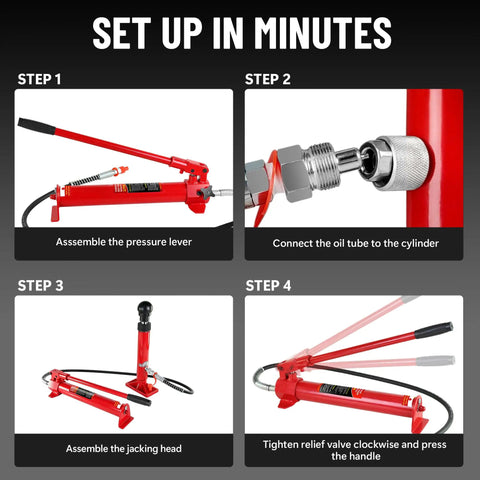 SET UP IN MINUTES

STEP 1

Asssemble the pressure lever

STEP 2

Connect the oil tube to the cylinder

STEP 3

Assemble the jacking head

STEP 4

Tighten relief valve clockwise and press the handle