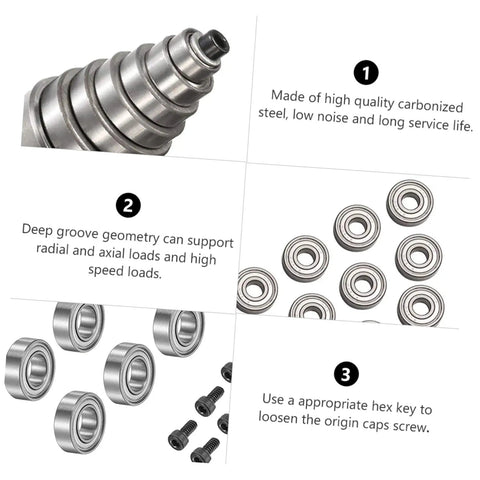 1

Made of high quality carbonized steel, low noise and long service life.

2

Deep groove geometry can support radial and axial loads and high speed loads.

3

Use a appropriate hex key to loosen the origin caps screw.