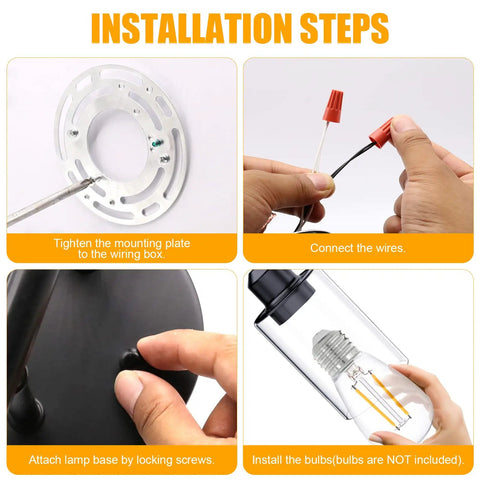 INSTALLATION STEPS

Tighten the mounting plate to the wiring box.

Connect the wires.

Attach lamp base by locking screws.

Install the bulbs(bulbs are NOT included).