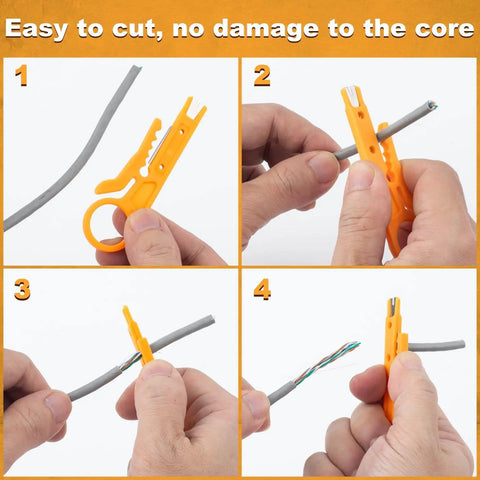 Easy to cut, no damage to the core

1

2

3

4