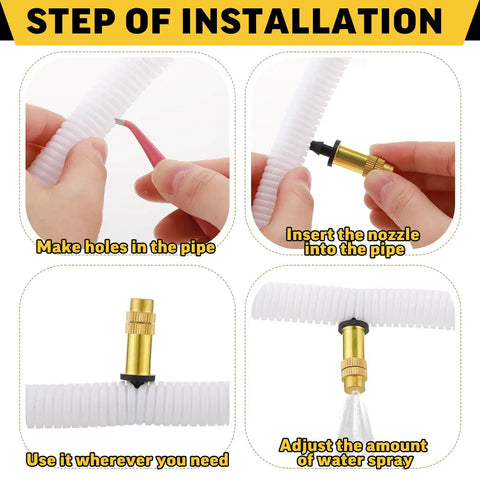 STEP OF INSTALLATION

Make holes in the pipe

Insert the nozzle into the pipe

Use it wherever you need

Adjust the amount of water spray