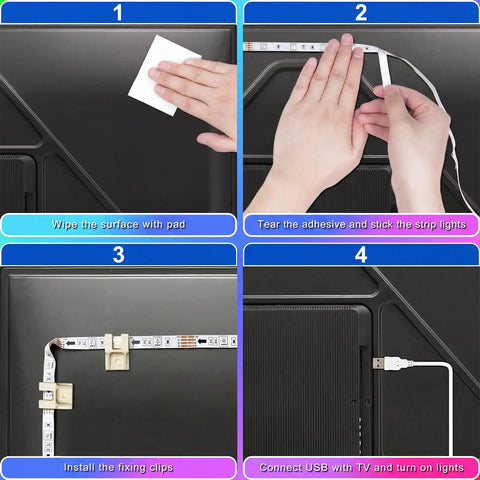 1

Wipe the surface with pad

2

Tear the adhesive and stick the strip lights

3

Install the fixing clips

4

Connect USB with TV and turn on lights