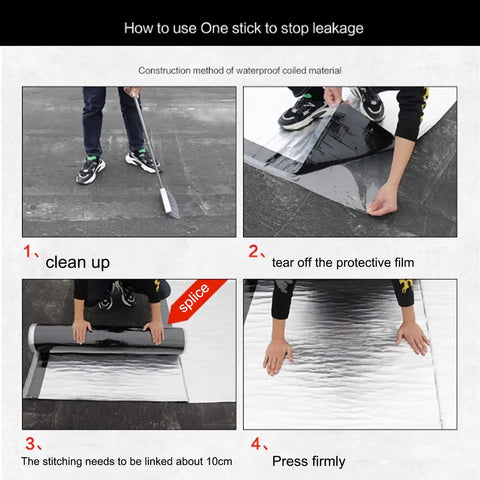 How to use One stick to stop leakage

Construction method of waterproof coiled material

1、 clean up

2、 tear off the protective film

splice

3、
The stitching needs to be linked about 10cm

4、
Press firmly