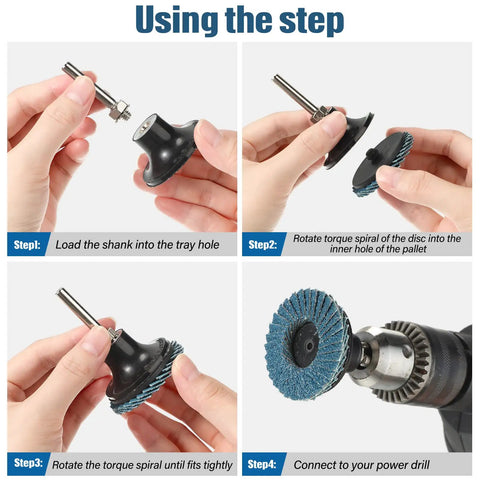 Using the step

Step1: Load the shank into the tray hole

Step2: Rotate torque spiral of the disc into the inner hole of the pallet

Step3: Rotate the torque spiral until fits tightly

Step4: Connect to your power drill