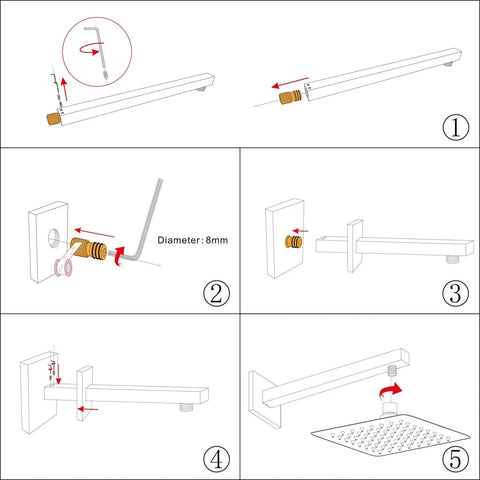 ①

Diameter: 8mm

②

③

④

⑤