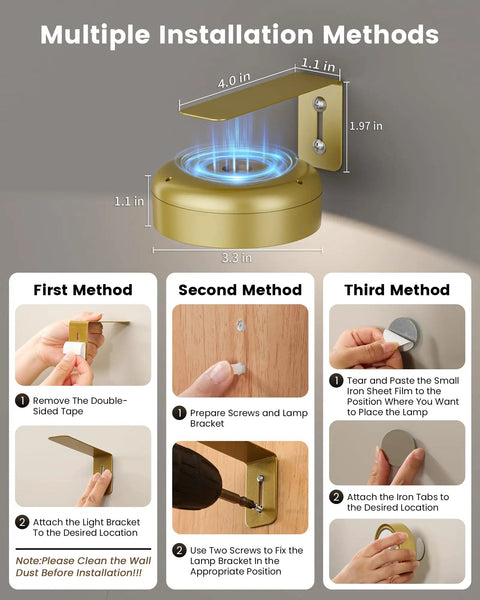 Multiple Installation Methods

4.0 in
1.1 in
1.97 in
1.1 in
3.3 in

First Method

1 Remove The Double-Sided Tape

2 Attach the Light Bracket To the Desired Location

Note:Please Clean the Wall Dust Before Installation!!!

Second Method

1 Prepare Screws and Lamp Bracket

2 Use Two Screws to Fix the Lamp Bracket In the Appropriate Position

Third Method

1 Tear and Paste the Small Iron Sheet Film to the Position Where You Want to Place the Lamp

2 Attach the Iron Tabs to the Desired Location