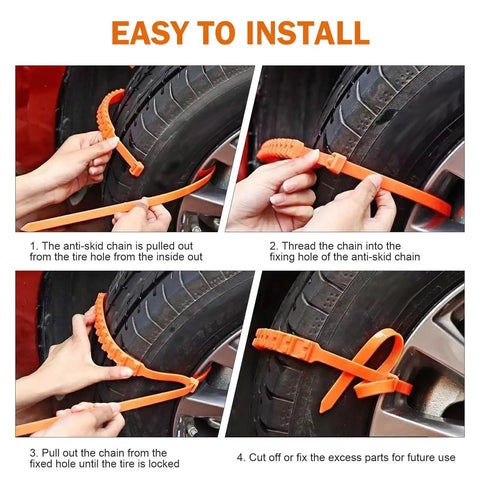 EASY TO INSTALL

1. The anti-skid chain is pulled out from the tire hole from the inside out

2. Thread the chain into the fixing hole of the anti-skid chain

3. Pull out the chain from the fixed hole until the tire is locked

4. Cut off or fix the excess parts for future use