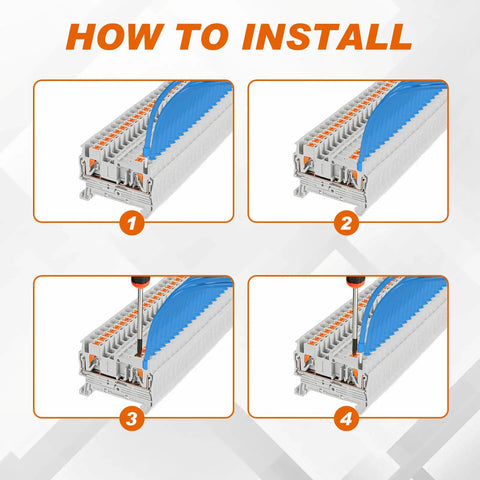 HOW TO INSTALL

1

2

3

4