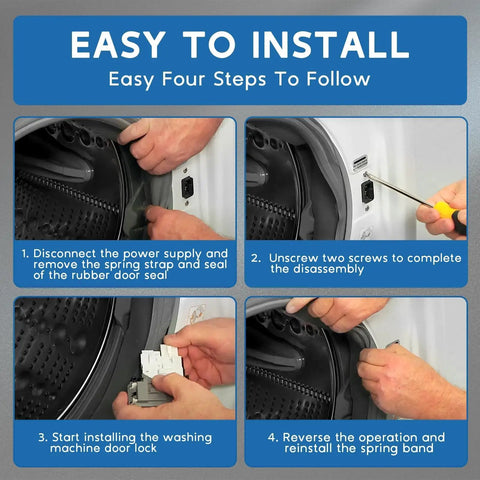 EASY TO INSTALL
Easy Four Steps To Follow

1. Disconnect the power supply and remove the spring strap and seal of the rubber door seal

2. Unscrew two screws to complete the disassembly

3. Start installing the washing machine door lock

4. Reverse the operation and reinstall the spring band