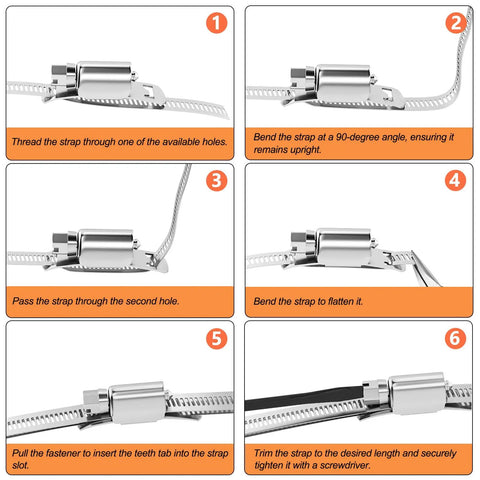 1

Thread the strap through one of the available holes.

2

Bend the strap at a 90-degree angle, ensuring it remains upright.

3

Pass the strap through the second hole.

4

Bend the strap to flatten it.

5

Pull the fastener to insert the teeth tab into the strap slot.

6

Trim the strap to the desired length and securely tighten it with a screwdriver.