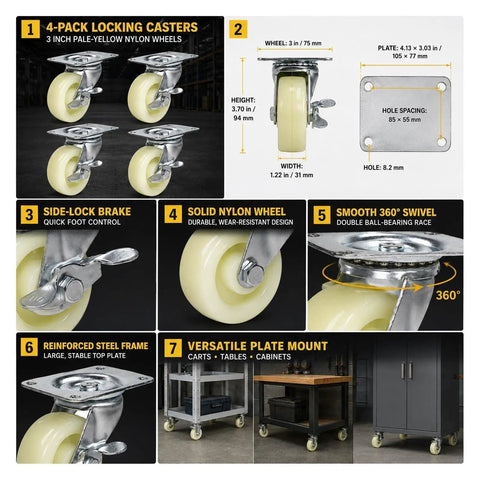 1 4-PACK LOCKING CASTERS
3 INCH PALE-YELLOW NYLON WHEELS

2
WHEEL: 3 in / 75 mm
HEIGHT: 3.70 in / 94 mm
WIDTH: 1.22 in / 31 mm
PLATE: 4.13 × 3.03 in / 105 × 77 mm
HOLE SPACING: 85 × 55 mm
HOLE: 8.2 mm

3 SIDE-LOCK BRAKE
QUICK FOOT CONTROL

4 SOLID NYLON WHEEL
DURABLE, WEAR-RESISTANT DESIGN

5 SMOOTH 360° SWIVEL
DOUBLE BALL-BEARING RACE
360°

6 REINFORCED STEEL FRAME
LARGE, STABLE TOP PLATE

7 VERSATILE PLATE MOUNT
CARTS • TABLES • CABINETS