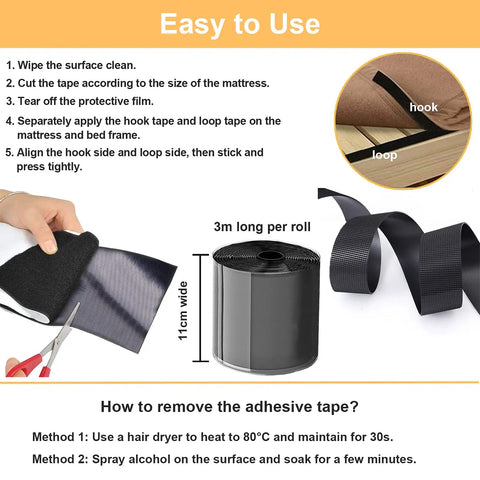 Easy to Use

1. Wipe the surface clean.
2. Cut the tape according to the size of the mattress.
3. Tear off the protective film.
4. Separately apply the hook tape and loop tape on the mattress and bed frame.
5. Align the hook side and loop side, then stick and press tightly.

hook
loop

3m long per roll
11cm wide

How to remove the adhesive tape?

Method 1: Use a hair dryer to heat to 80°C and maintain for 30s.

Method 2: Spray alcohol on the surface and soak for a few minutes.