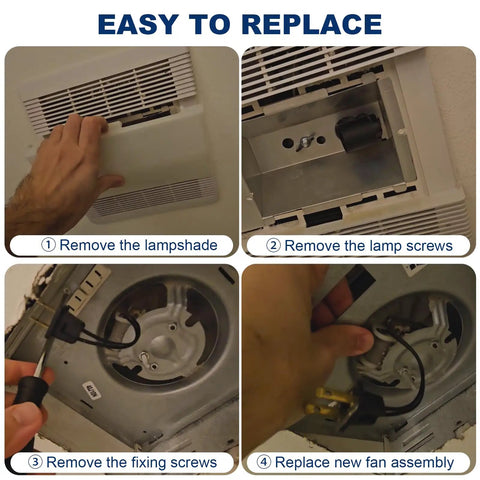 EASY TO REPLACE

① Remove the lampshade

② Remove the lamp screws

③ Remove the fixing screws

④ Replace new fan assembly