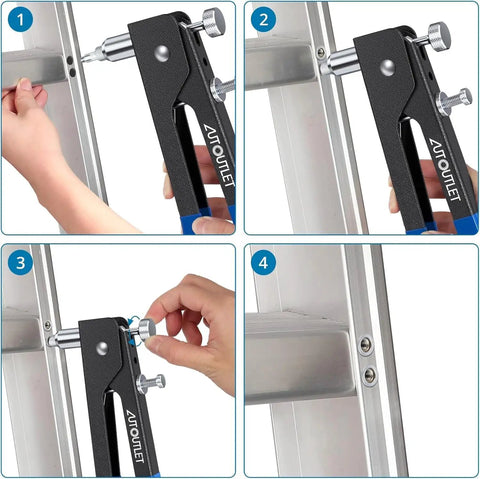 1

AUTOUTLET

2

AUTOUTLET

3

AUTOUTLET

4