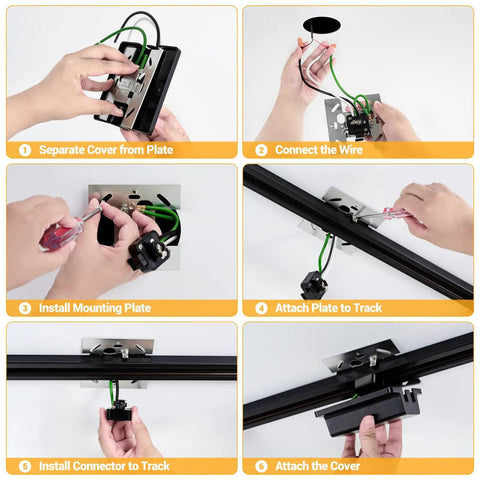 1 Separate Cover from Plate

2 Connect the Wire

3 Install Mounting Plate

4 Attach Plate to Track

5 Install Connector to Track

6 Attach the Cover