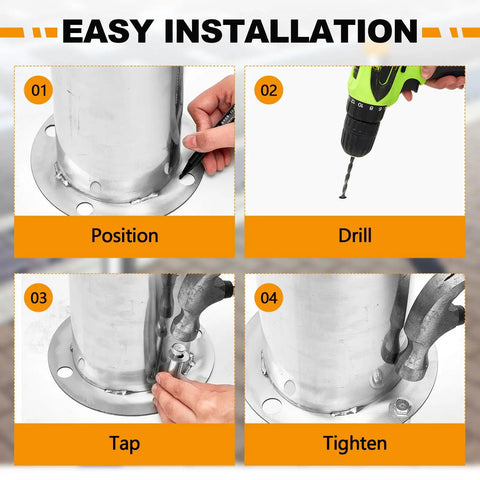 EASY INSTALLATION

01

Position

02

Drill

03

Tap

04

Tighten