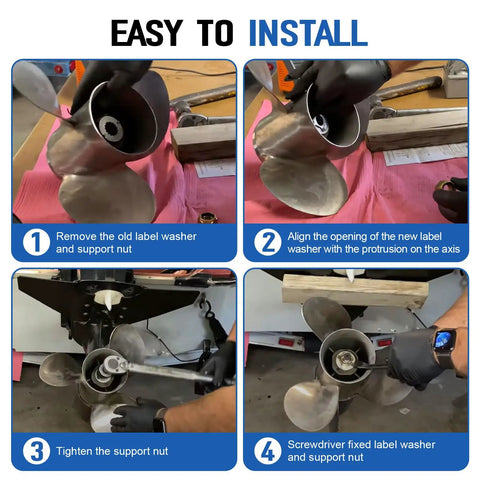 EASY TO INSTALL

1 Remove the old label washer and support nut

2 Align the opening of the new label washer with the protrusion on the axis

3 Tighten the support nut

4 Screwdriver fixed label washer and support nut