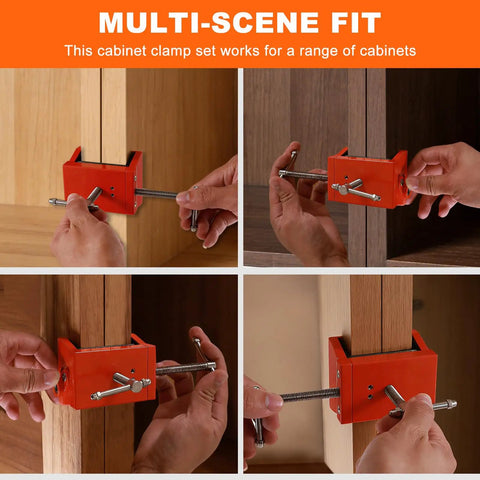 MULTI-SCENE FIT

This cabinet clamp set works for a range of cabinets