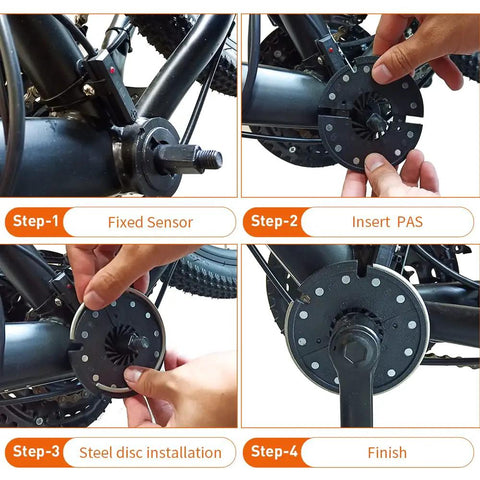 Step-1 Fixed Sensor

Step-2 Insert PAS

Step-3 Steel disc installation

Step-4 Finish