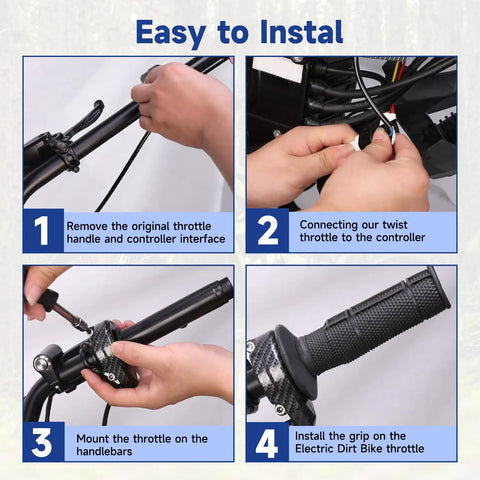 Easy to Instal

1
Remove the original throttle handle and controller interface

2
Connecting our twist throttle to the controller

3
Mount the throttle on the handlebars

4
Install the grip on the Electric Dirt Bike throttle