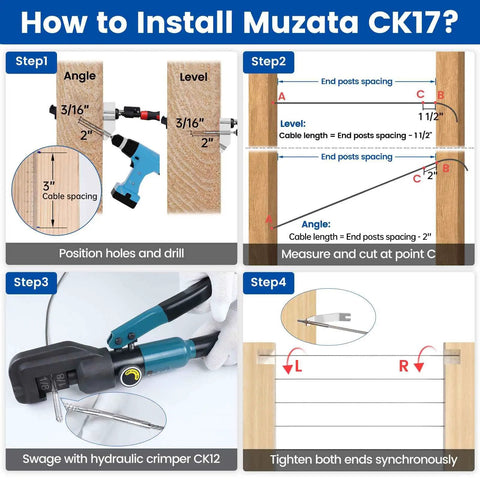 How to Install Muzata CK17?

Step1

Angle

3/16"

2"

Level

3/16"

2"

3"
Cable spacing

Position holes and drill

Step2

End posts spacing

A

C

B

1 1/2"

Level:
Cable length = End posts spacing - 1 1/2"

End posts spacing

B

C

2"

A

Angle:
Cable length = End posts spacing - 2"

Measure and cut at point C

Step3

1/8

1/8

Swage with hydraulic crimper CK12

Step4

L

R

Tighten both ends synchronously