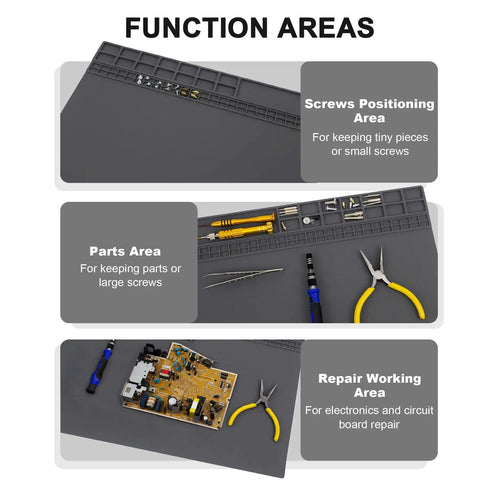 FUNCTION AREAS

Screws Positioning Area

For keeping tiny pieces or small screws

Parts Area

For keeping parts or large screws

Repair Working Area

For electronics and circuit board repair