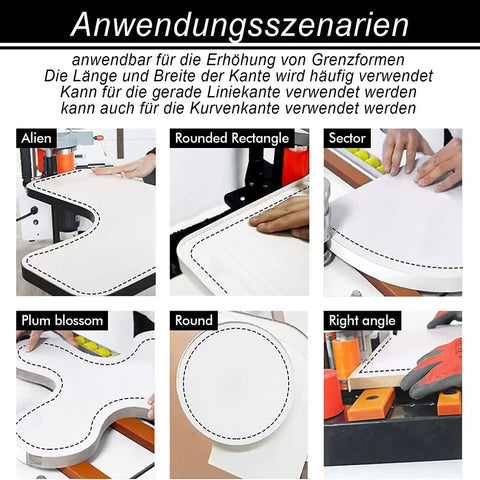 Anwendungsszenarien

anwendbar für die Erhöhung von Grenzformen
Die Länge und Breite der Kante wird häufig verwendet
Kann für die gerade Liniekante verwendet werden
kann auch für die Kurvenkante verwendet werden

Alien

Rounded Rectangle

Sector

Plum blossom

Round

Right angle