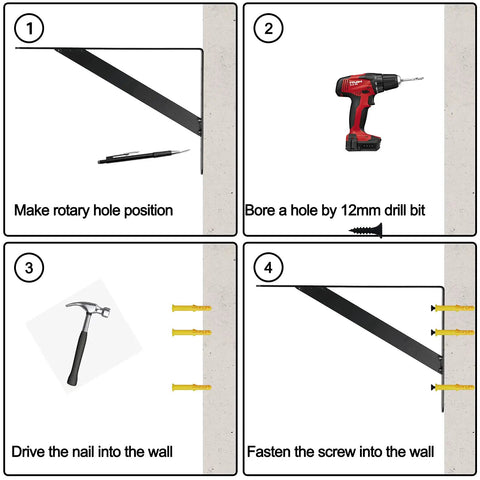 1

Make rotary hole position

2

Bore a hole by 12mm drill bit

3

Drive the nail into the wall

4

Fasten the screw into the wall