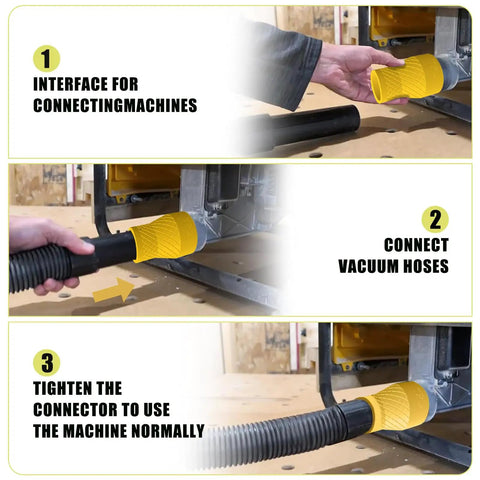 1
INTERFACE FOR CONNECTINGMACHINES

2
CONNECT VACUUM HOSES

3
TIGHTEN THE CONNECTOR TO USE THE MACHINE NORMALLY