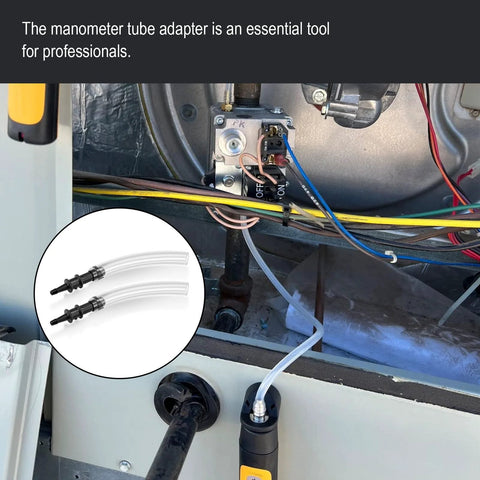 The manometer tube adapter is an essential tool for professionals.

OFF ON