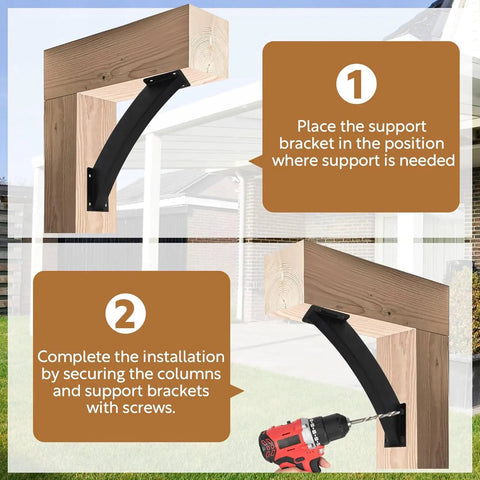 1

Place the support bracket in the position where support is needed

2

Complete the installation by securing the columns and support brackets with screws.