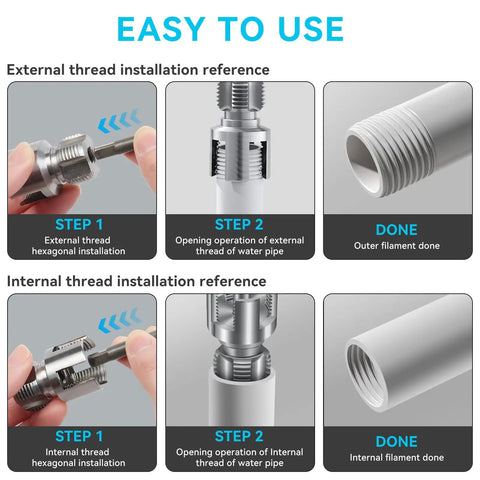 EASY TO USE

External thread installation reference

STEP 1
External thread hexagonal installation

STEP 2
Opening operation of external thread of water pipe

DONE
Outer filament done

Internal thread installation reference

STEP 1
Internal thread hexagonal installation

STEP 2
Opening operation of Internal thread of water pipe

DONE
Internal filament done