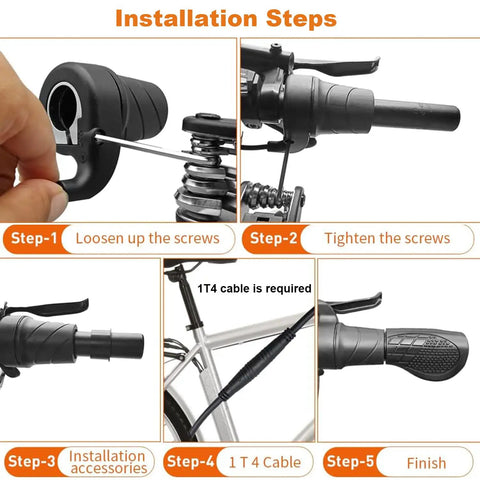 Installation Steps

Step-1 Loosen up the screws

Step-2 Tighten the screws

1T4 cable is required

Step-3 Installation accessories

Step-4 1 T 4 Cable

Step-5 Finish