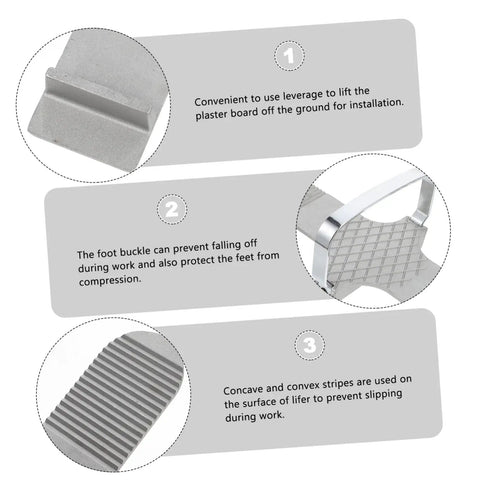 1

Convenient to use leverage to lift the plaster board off the ground for installation.

2

The foot buckle can prevent falling off during work and also protect the feet from compression.

3

Concave and convex stripes are used on the surface of lifer to prevent slipping during work.