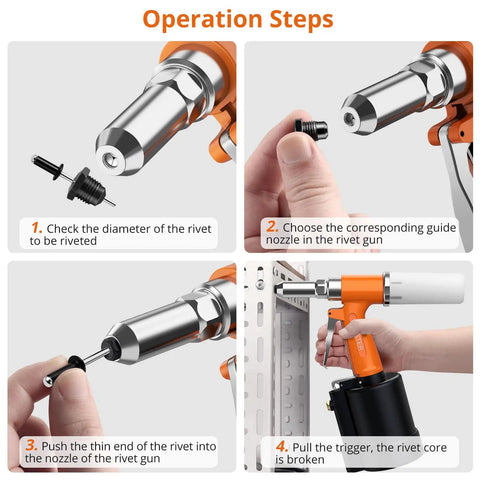 Operation Steps

1. Check the diameter of the rivet to be riveted

2. Choose the corresponding guide nozzle in the rivet gun

3. Push the thin end of the rivet into the nozzle of the rivet gun

4. Pull the trigger, the rivet core is broken