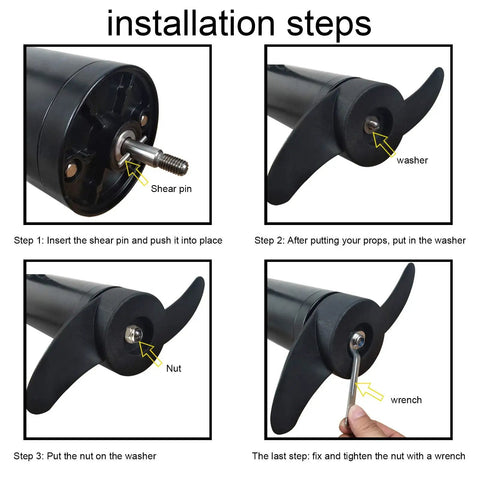 installation steps

Shear pin

Step 1: Insert the shear pin and push it into place

washer

Step 2: After putting your props, put in the washer

Nut

Step 3: Put the nut on the washer

wrench

The last step: fix and tighten the nut with a wrench