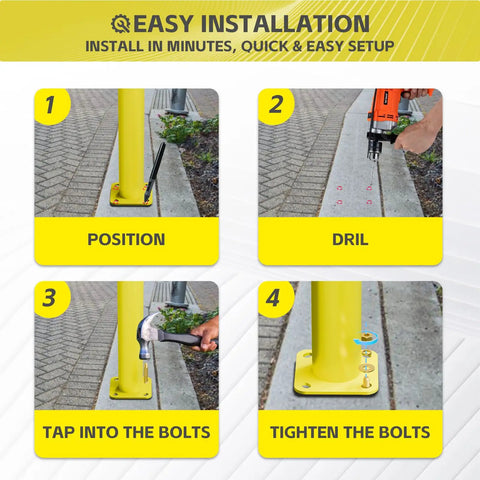 EASY INSTALLATION
INSTALL IN MINUTES, QUICK & EASY SETUP

1
POSITION

2
DRIL

3
TAP INTO THE BOLTS

4
TIGHTEN THE BOLTS