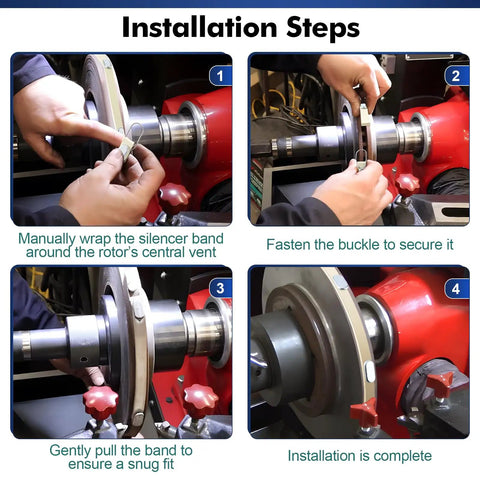 Installation Steps

1

Manually wrap the silencer band around the rotor's central vent

2

Fasten the buckle to secure it

3

Gently pull the band to ensure a snug fit

4

Installation is complete