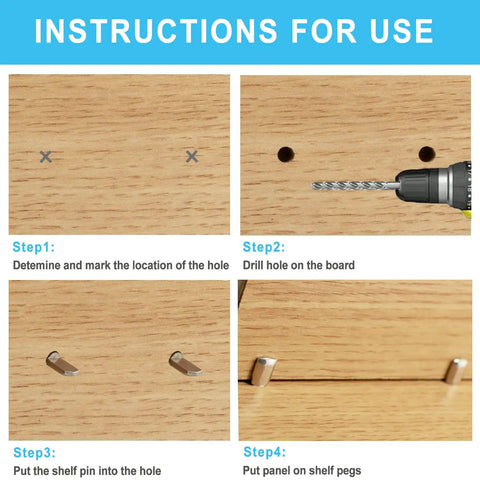 INSTRUCTIONS FOR USE

Step1:
Detemine and mark the location of the hole

Step2:
Drill hole on the board

Step3:
Put the shelf pin into the hole

Step4:
Put panel on shelf pegs