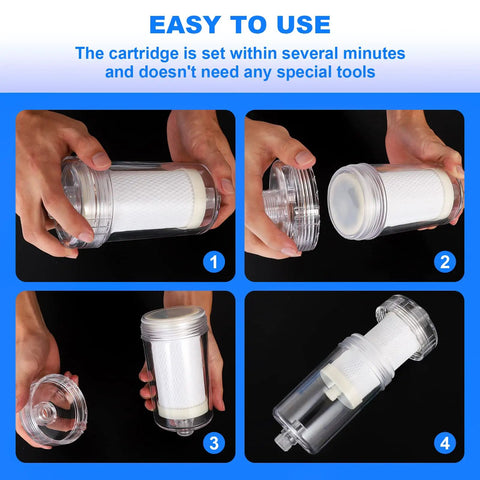 EASY TO USE

The cartridge is set within several minutes and doesn't need any special tools

1

2

3

4