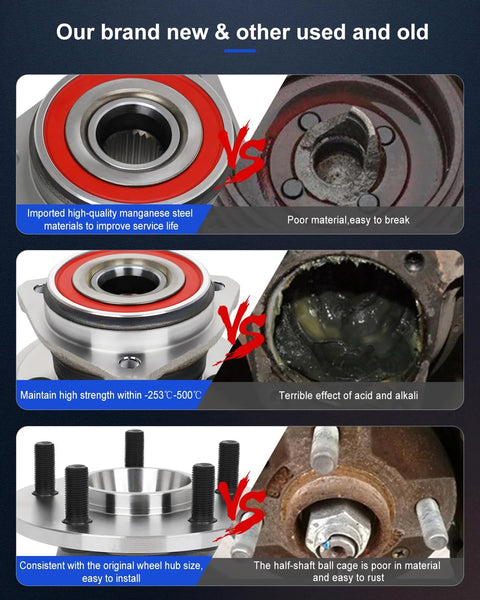 Our brand new & other used and old

VS

Imported high-quality manganese steel materials to improve service life

Poor material,easy to break

VS

Maintain high strength within -253℃-500℃

Terrible effect of acid and alkali

VS

Consistent with the original wheel hub size, easy to install

The half-shaft ball cage is poor in material and easy to rust