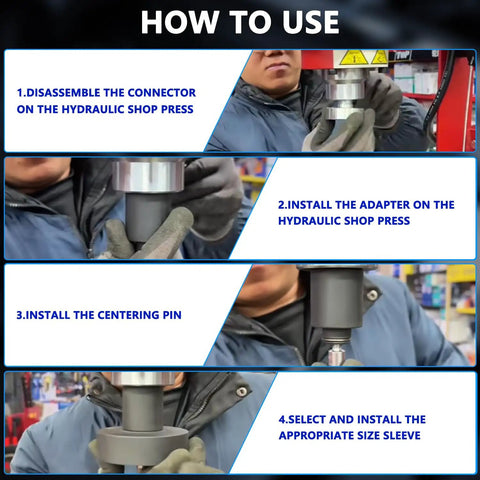 HOW TO USE

1.DISASSEMBLE THE CONNECTOR ON THE HYDRAULIC SHOP PRESS

2.INSTALL THE ADAPTER ON THE HYDRAULIC SHOP PRESS

3.INSTALL THE CENTERING PIN

4.SELECT AND INSTALL THE APPROPRIATE SIZE SLEEVE