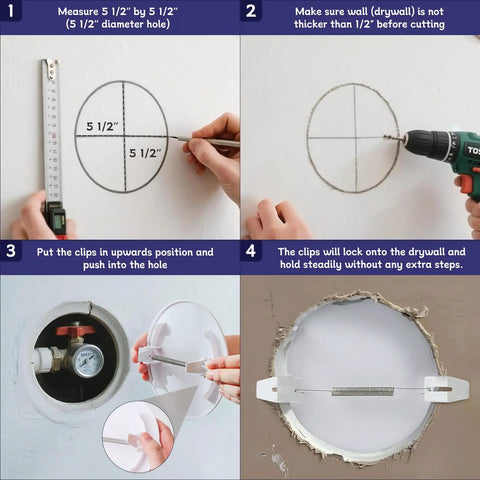 1 Measure 5 1/2" by 5 1/2" (5 1/2" diameter hole)

5 1/2"

5 1/2"

2 Make sure wall (drywall) is not thicker than 1/2" before cutting

TOS

3 Put the clips in upwards position and push into the hole

4 The clips will lock onto the drywall and hold steadily without any extra steps.