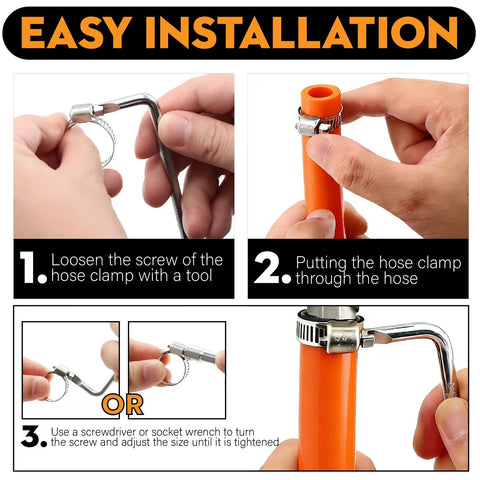 EASY INSTALLATION

1. Loosen the screw of the hose clamp with a tool

2. Putting the hose clamp through the hose

OR

3. Use a screwdriver or socket wrench to turn the screw and adjust the size until it is tightened