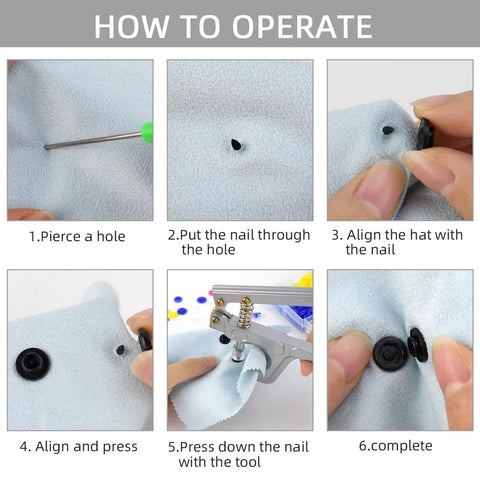 HOW TO OPERATE

1.Pierce a hole

2.Put the nail through the hole

3. Align the hat with the nail

4. Align and press

5.Press down the nail with the tool

6.complete