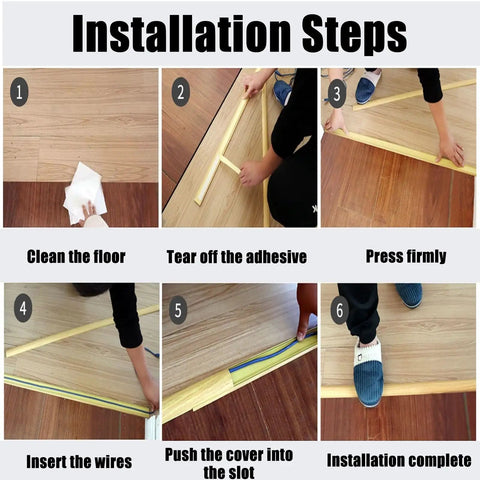 Installation Steps

1

Clean the floor

2

Tear off the adhesive

3

Press firmly

4

Insert the wires

5

Push the cover into the slot

6

Installation complete