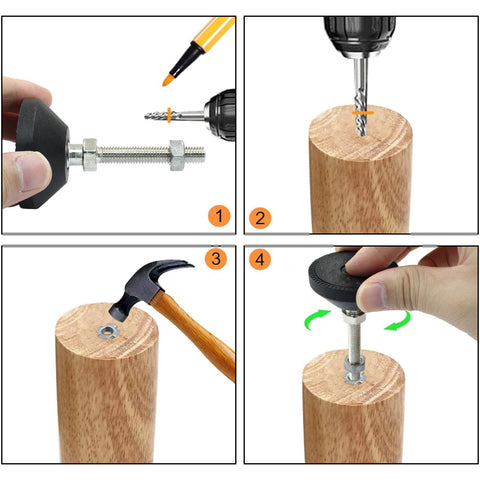 1

2

3

4