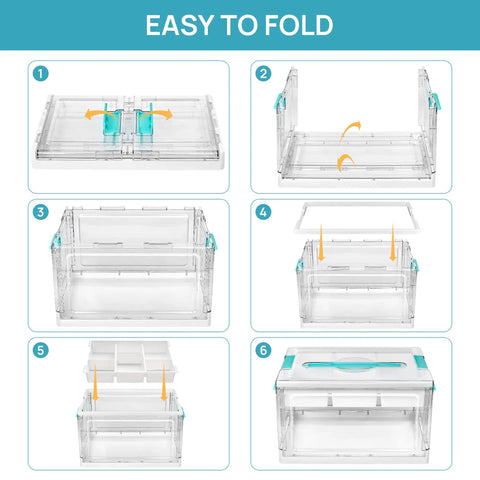 EASY TO FOLD

1

2

3

4

5

6