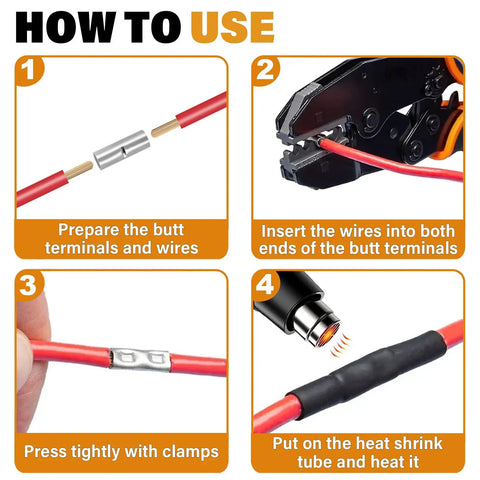 HOW TO USE

1

Prepare the butt terminals and wires

2

Insert the wires into both ends of the butt terminals

3

Press tightly with clamps

4

Put on the heat shrink tube and heat it